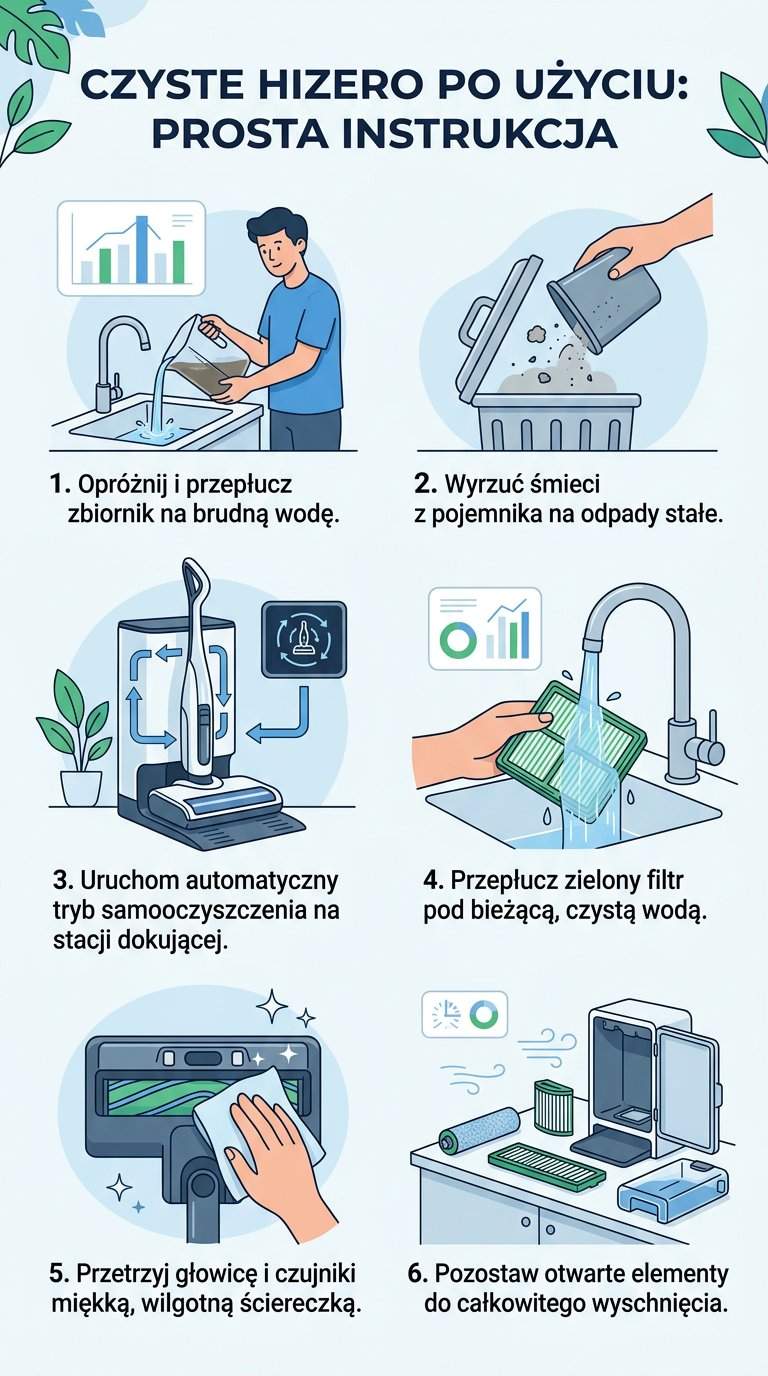 CZYSTE HIZERO PO UŻYCIU: PROSTA INSTRUKCJA

1. Opróżnij i przepłucz zbiornik na brudną wodę.

2. Wyrzuć śmieci z pojemnika na odpady stałe.

3. Uruchom automatyczny tryb samooczyszczenia na stacji dokującej.

4. Przepłucz zielony filtr pod bieżącą, czystą wodą.

5. Przetrzyj głowicę i czujniki miękką, wilgotną ściereczką.

6. Pozostaw otwarte elementy do całkowitego wyschnięcia.