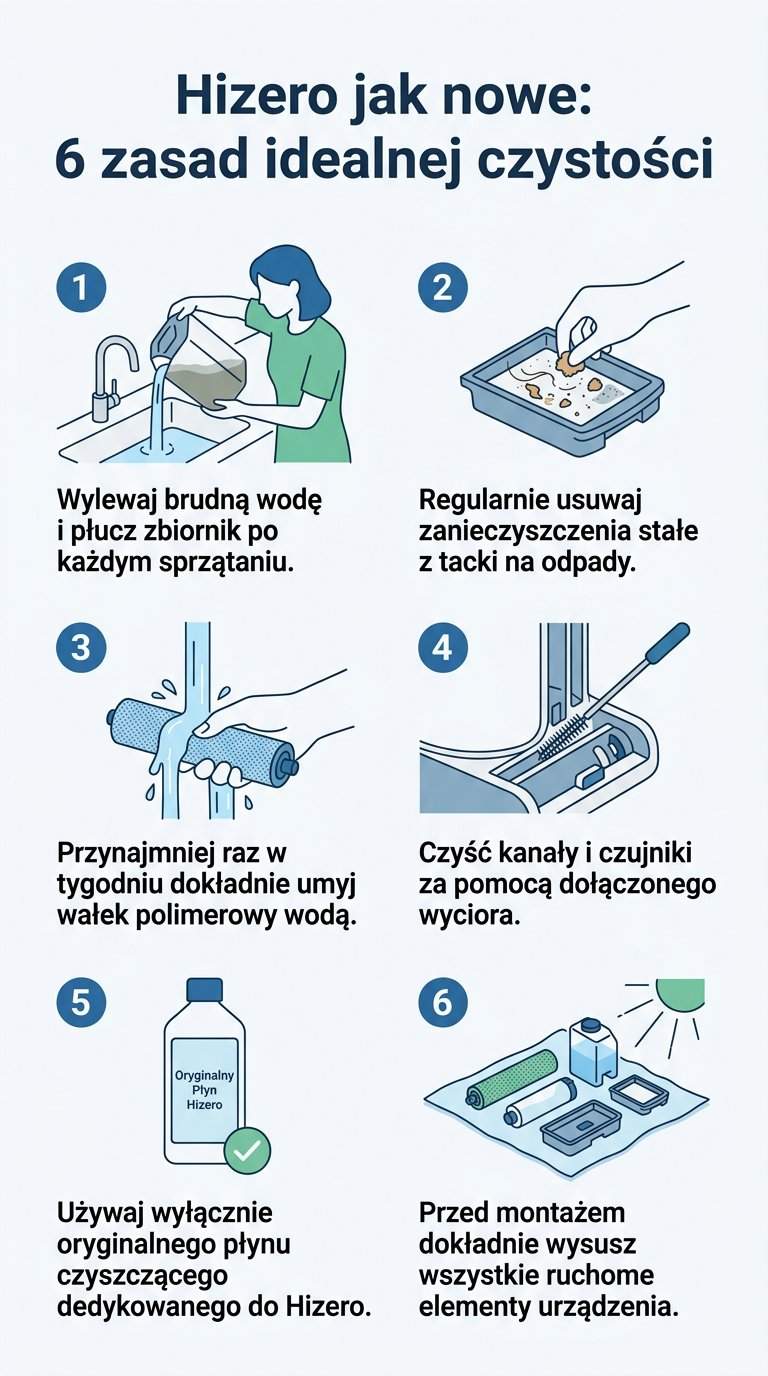 Hizero jak nowe:
6 zasad idealnej czystości

1

Wylewaj brudną wodę i płucz zbiornik po każdym sprzątaniu.

2

Regularnie usuwaj zanieczyszczenia stałe z tacki na odpady.

3

Przynajmniej raz w tygodniu dokładnie umyj wałek polimerowy wodą.

4

Czyść kanały i czujniki za pomocą dołączonego wyciora.

5

Oryginalny Płyn Hizero

Używaj wyłącznie oryginalnego płynu czyszczącego dedykowanego do Hizero.

6

Przed montażem dokładnie wysusz wszystkie ruchome elementy urządzenia.