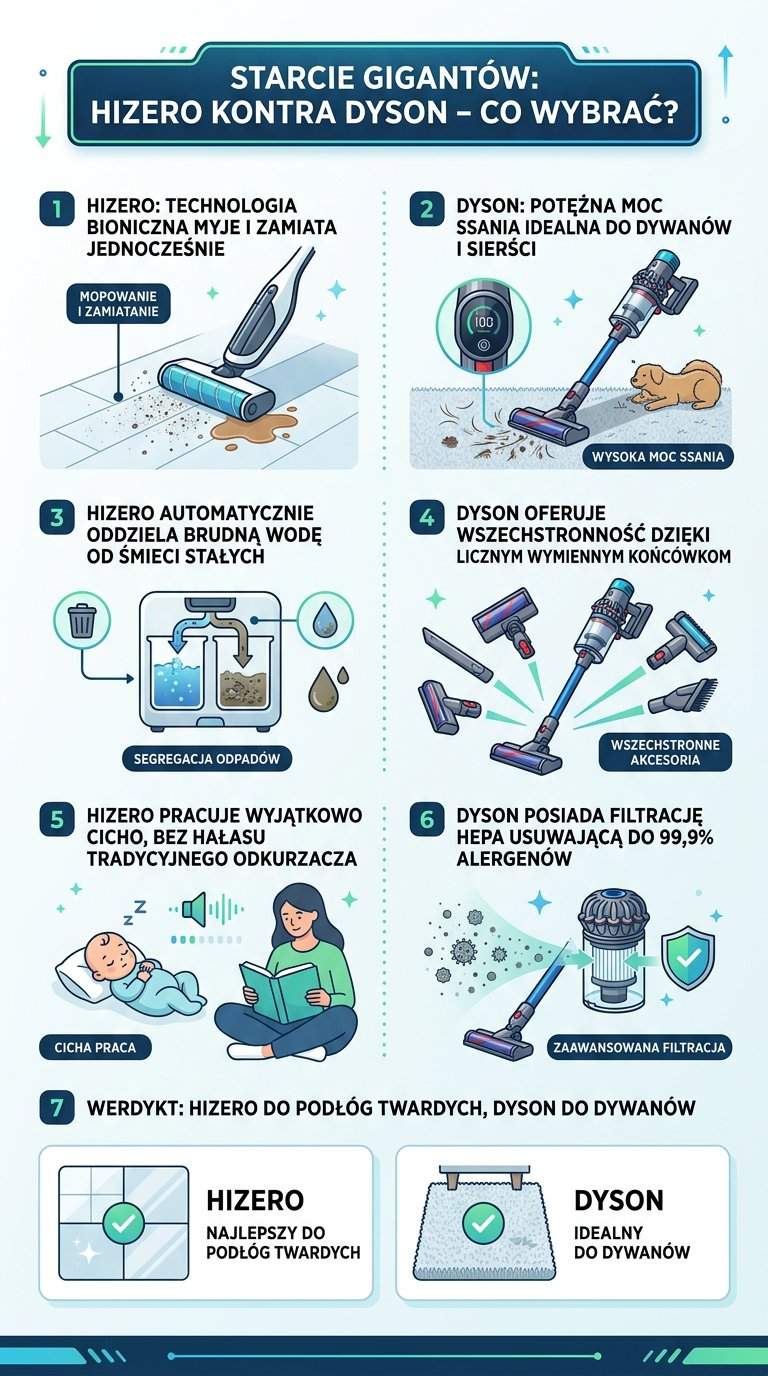 STARCIE GIGANTÓW: HIZERO KONTRA DYSON – CO WYBRAĆ?

1 HIZERO: TECHNOLOGIA BIONICZNA MYJE I ZAMIATA JEDNOCZEŚNIE

MOPOWANIE I ZAMIATANIE

2 DYSON: POTĘŻNA MOC SSANIA IDEALNA DO DYWANÓW I SIERŚCI

100

WYSOKA MOC SSANIA

3 HIZERO AUTOMATYCZNIE ODDZIELA BRUDNĄ WODĘ OD ŚMIECI STAŁYCH

SEGREGACJA ODPADÓW

4 DYSON OFERUJE WSZECHSTRONNOŚĆ DZIĘKI LICZNYM WYMIENNYM KOŃCÓWKOM

WSZECHSTRONNE AKCESORIA

5 HIZERO PRACUJE WYJĄTKOWO CICHO, BEZ HAŁASU TRADYCYJNEGO ODKURZACZA

Z Z

CICHA PRACA

6 DYSON POSIADA FILTRACJĘ HEPA USUWAJĄCĄ DO 99,9% ALERGENÓW

ZAAWANSOWANA FILTRACJA

7 WERDYKT: HIZERO DO PODŁÓG TWARDYCH, DYSON DO DYWANÓW

HIZERO
NAJLEPSZY DO PODŁÓG TWARDYCH

DYSON
IDEALNY DO DYWANÓW