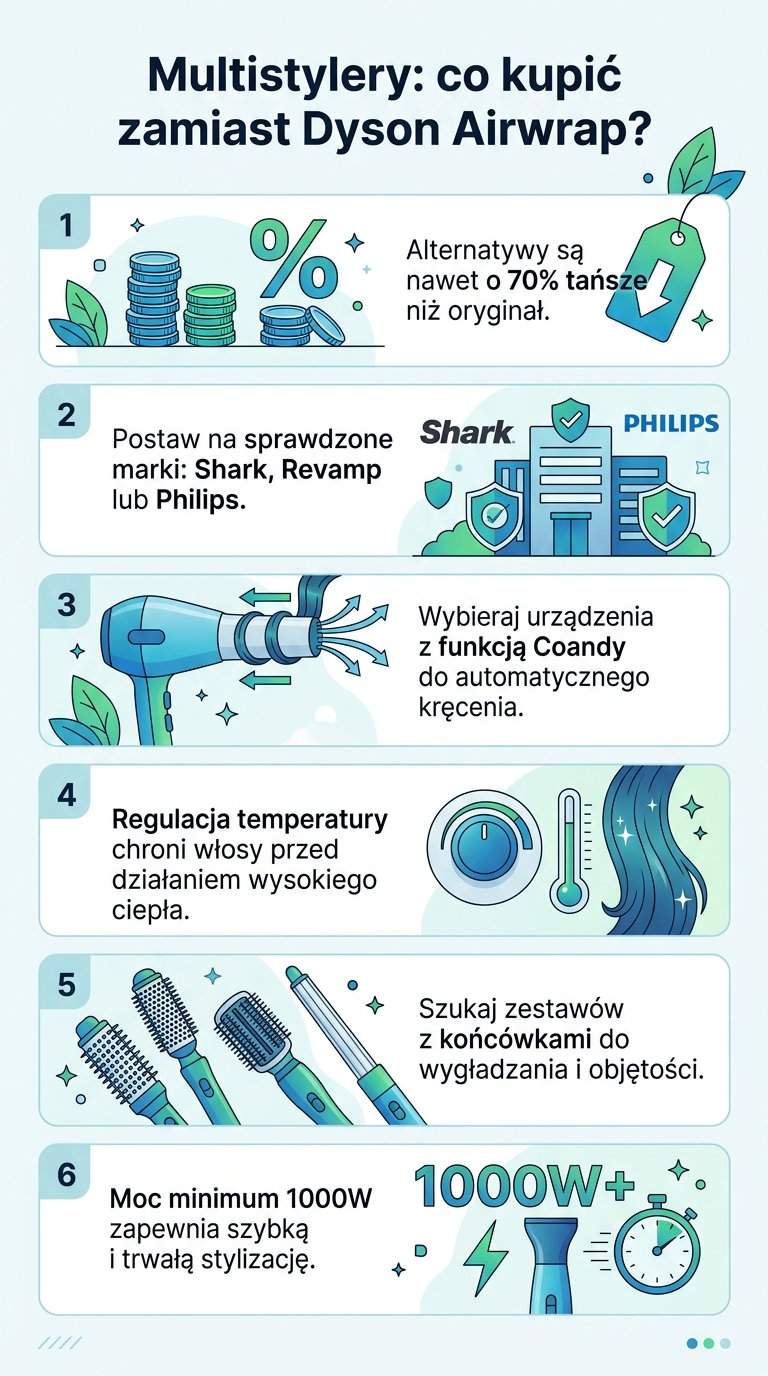 Multistylery: co kupić zamiast Dyson Airwrap?

1

%

Alternatywy są nawet o 70% tańsze niż oryginał.

2

Postaw na sprawdzone marki: Shark, Revamp lub Philips.

Shark

PHILIPS

3

Wybieraj urządzenia z funkcją Coandy do automatycznego kręcenia.

4

Regulacja temperatury chroni włosy przed działaniem wysokiego ciepła.

5

Szukaj zestawów z końcówkami do wygładzania i objętości.

6

Moc minimum 1000W zapewnia szybką i trwałą stylizację.

1000W+